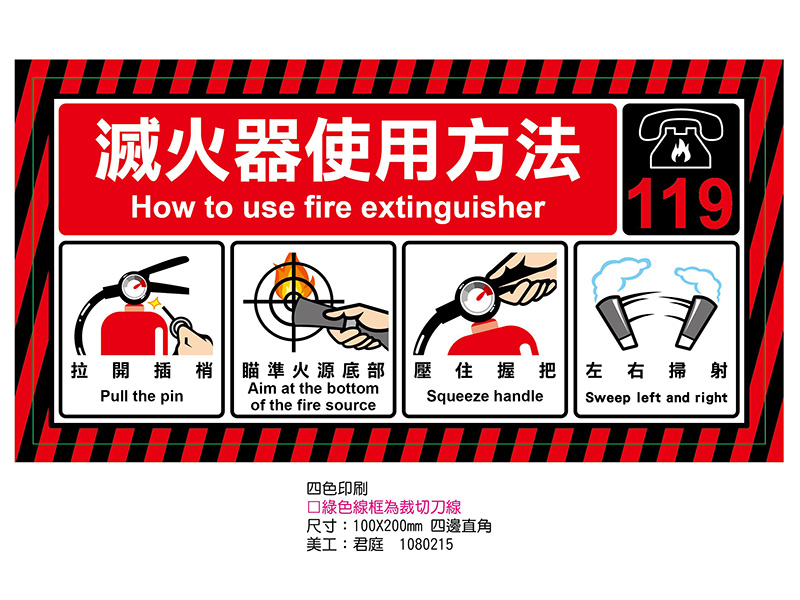 滅火器使用方法
How to use fire extinguisher

119

拉開插梢
Pull the pin

瞄準火源底部
Aim at the bottom of the fire source

壓住握把
Squeeze handle

左右掃射
Sweep left and right

四色印刷
□綠色線框為裁切刀線
尺寸：100X200mm 四邊直角
美工：君庭 1080215